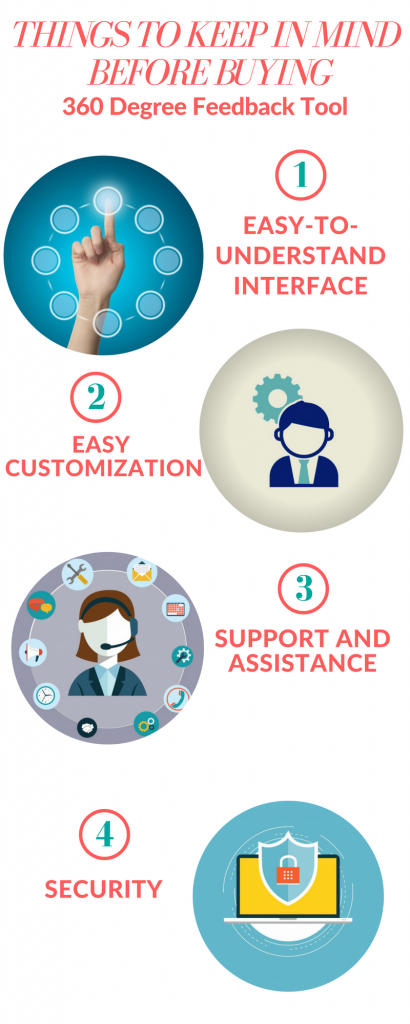 THINGS TO KEEP IN MIND BEFORE BUYING
360 Degree Feedback Tool

1
EASY-TO-UNDERSTAND INTERFACE

2
EASY CUSTOMIZATION

3
SUPPORT AND ASSISTANCE

4
SECURITY